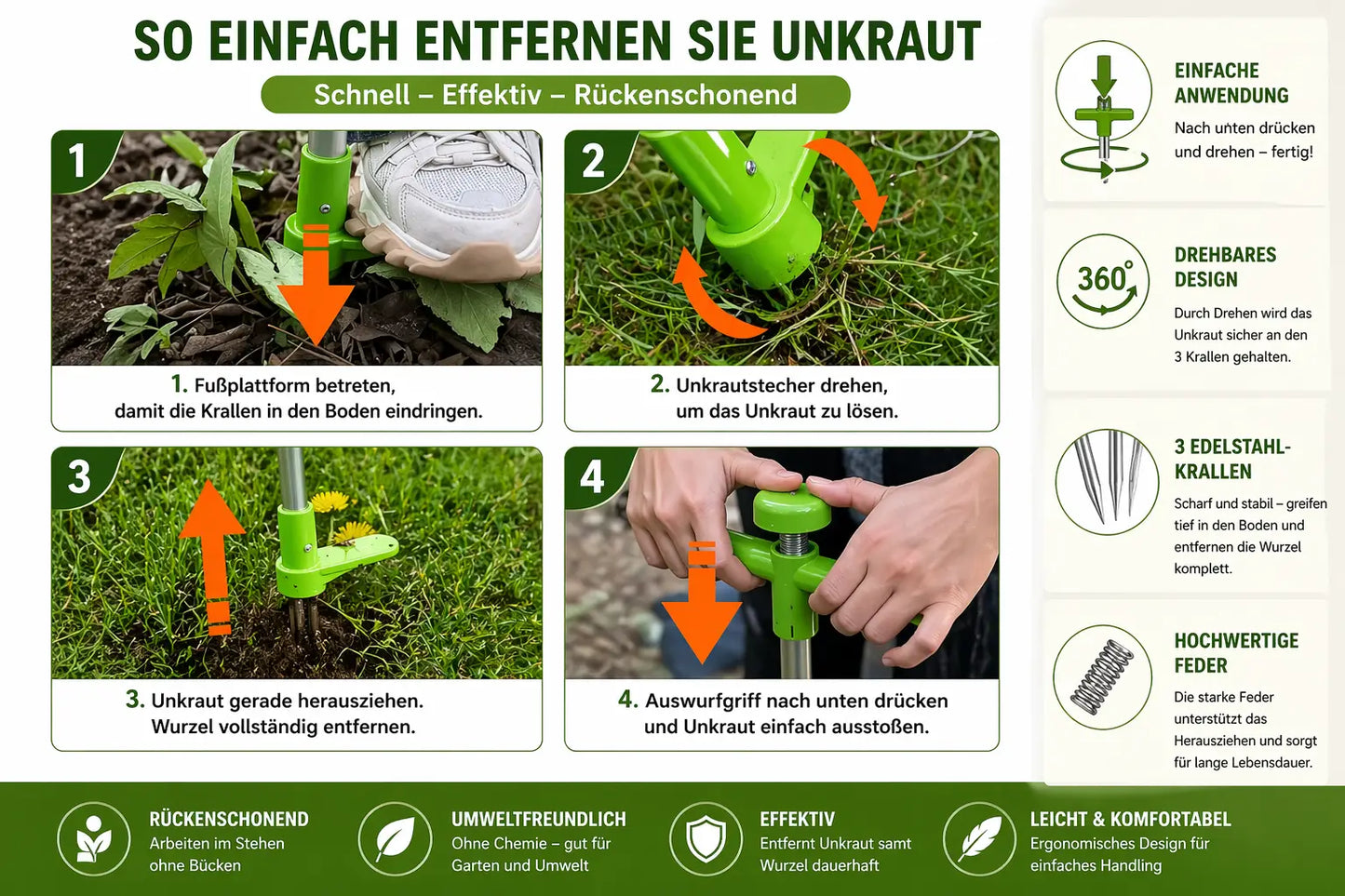 SO EINFACH ENTFERNEN SIE UNKRAUT

Schnell – Effektiv – Rückenschonend

1

1. Fußplattform betreten, damit die Krallen in den Boden eindringen.

2

2. Unkrautstecher drehen, um das Unkraut zu lösen.

3

3. Unkraut gerade herausziehen. Wurzel vollständig entfernen.

4

4. Auswurfgriff nach unten drücken und Unkraut einfach ausstoßen.

EINFACHE ANWENDUNG
Nach unten drücken und drehen – fertig!

360°

DREHBARES DESIGN
Durch Drehen wird das Unkraut sicher an den 3 Krallen gehalten.

3 EDELSTAHL-KRALLEN
Scharf und stabil – greifen tief in den Boden und entfernen die Wurzel komplett.

HOCHWERTIGE FEDER
Die starke Feder unterstützt das Herausziehen und sorgt für lange Lebensdauer.

RÜCKENSCHONEND
Arbeiten im Stehen ohne Bücken

UMWELTFREUNDLICH
Ohne Chemie – gut für Garten und Umwelt

EFFEKTIV
Entfernt Unkraut samt Wurzel dauerhaft

LEICHT & KOMFORTABEL
Ergonomisches Design für einfaches Handling